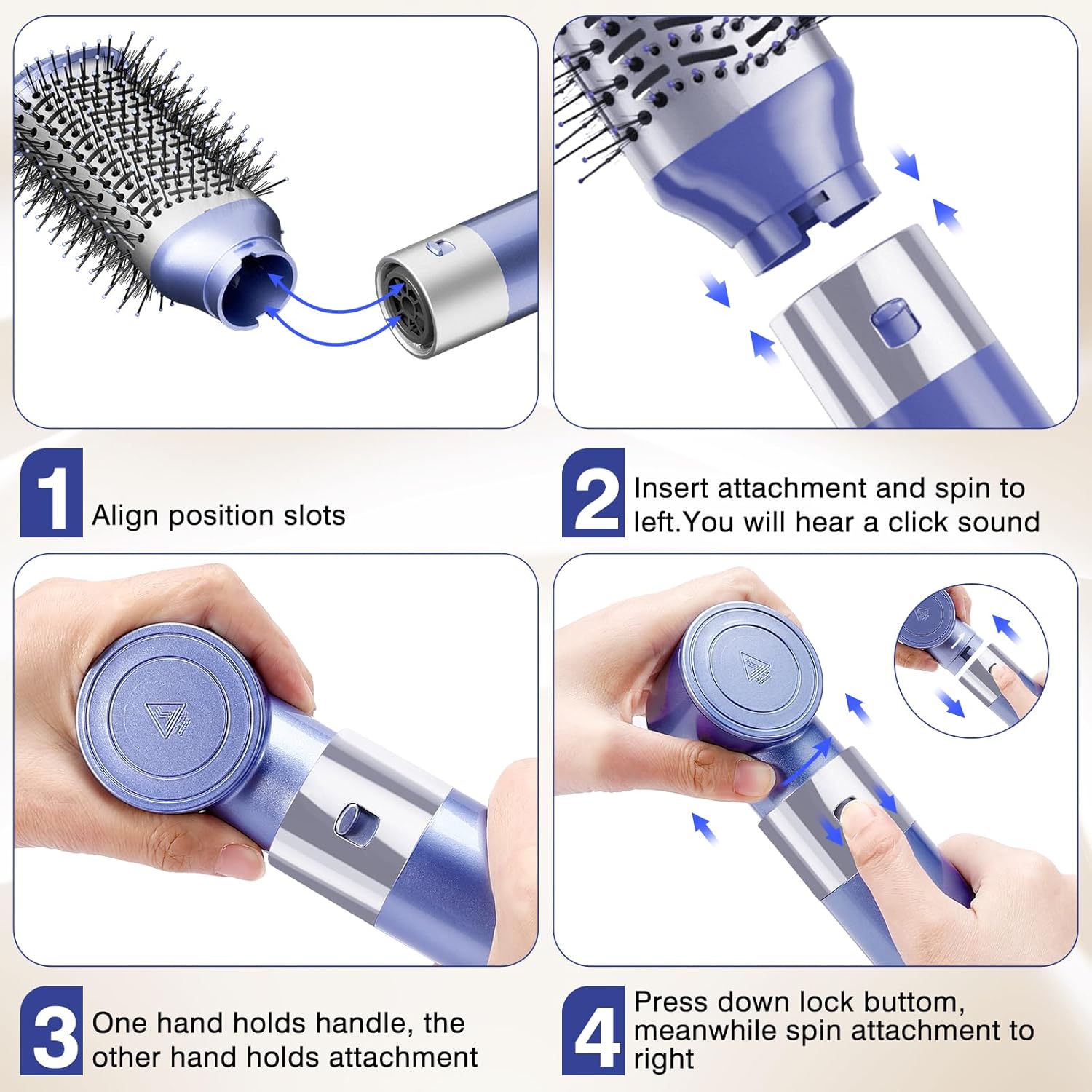 1 Align position slots

2 Insert attachment and spin to left.You will hear a click sound

3 One hand holds handle, the other hand holds attachment

4 Press down lock buttom, meanwhile spin attachment to right