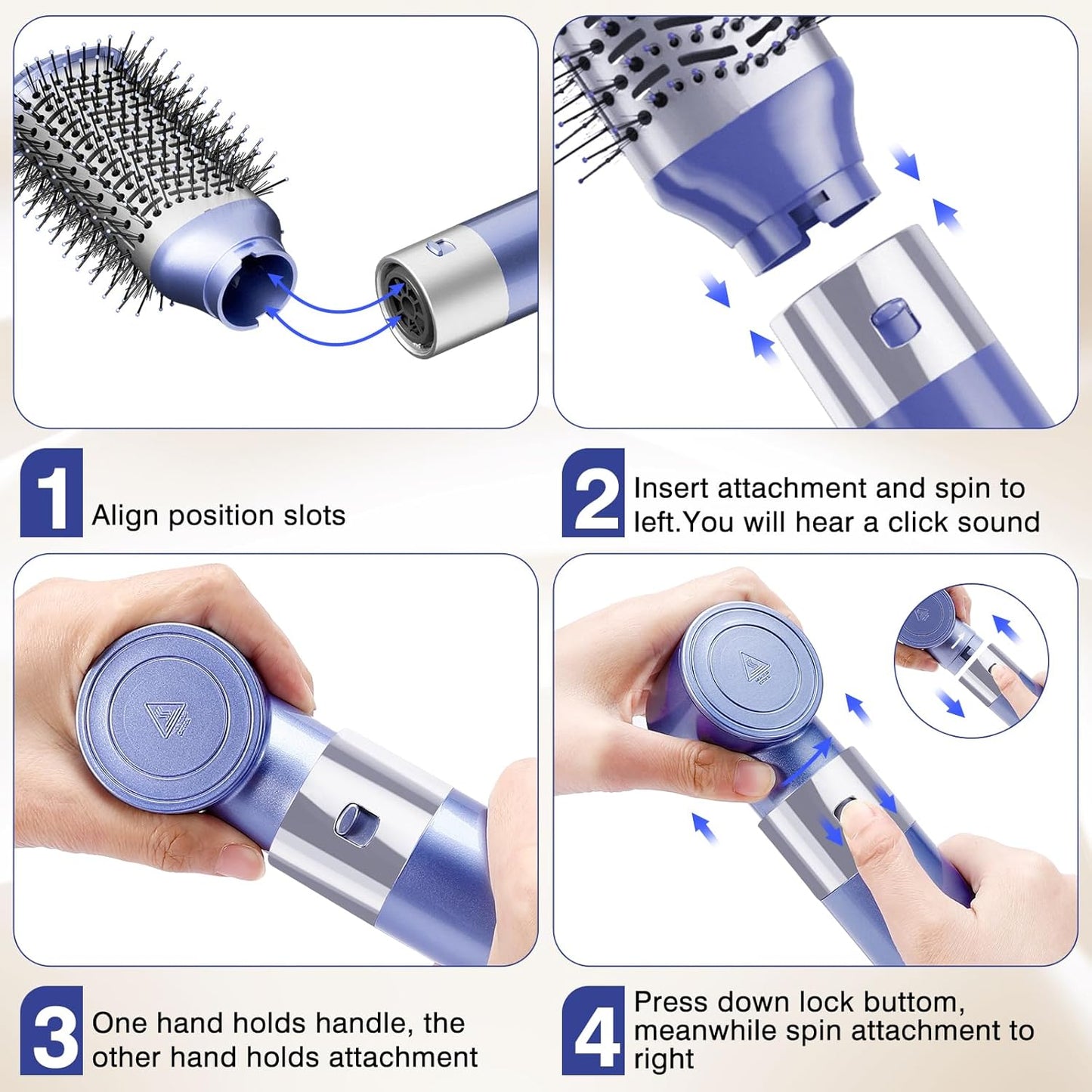 1 Align position slots

2 Insert attachment and spin to left.You will hear a click sound

3 One hand holds handle, the other hand holds attachment

4 Press down lock buttom, meanwhile spin attachment to right