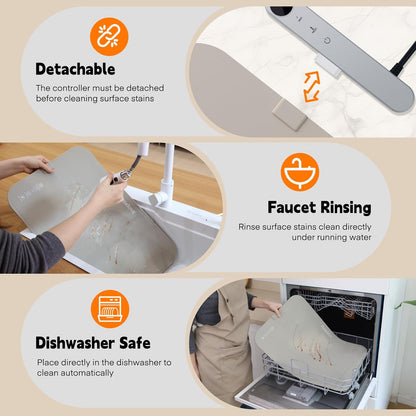 Detachable

The controller must be detached before cleaning surface stains

Faucet Rinsing

Rinse surface stains clean directly under running water

Dishwasher Safe

Place directly in the dishwasher to clean automatically