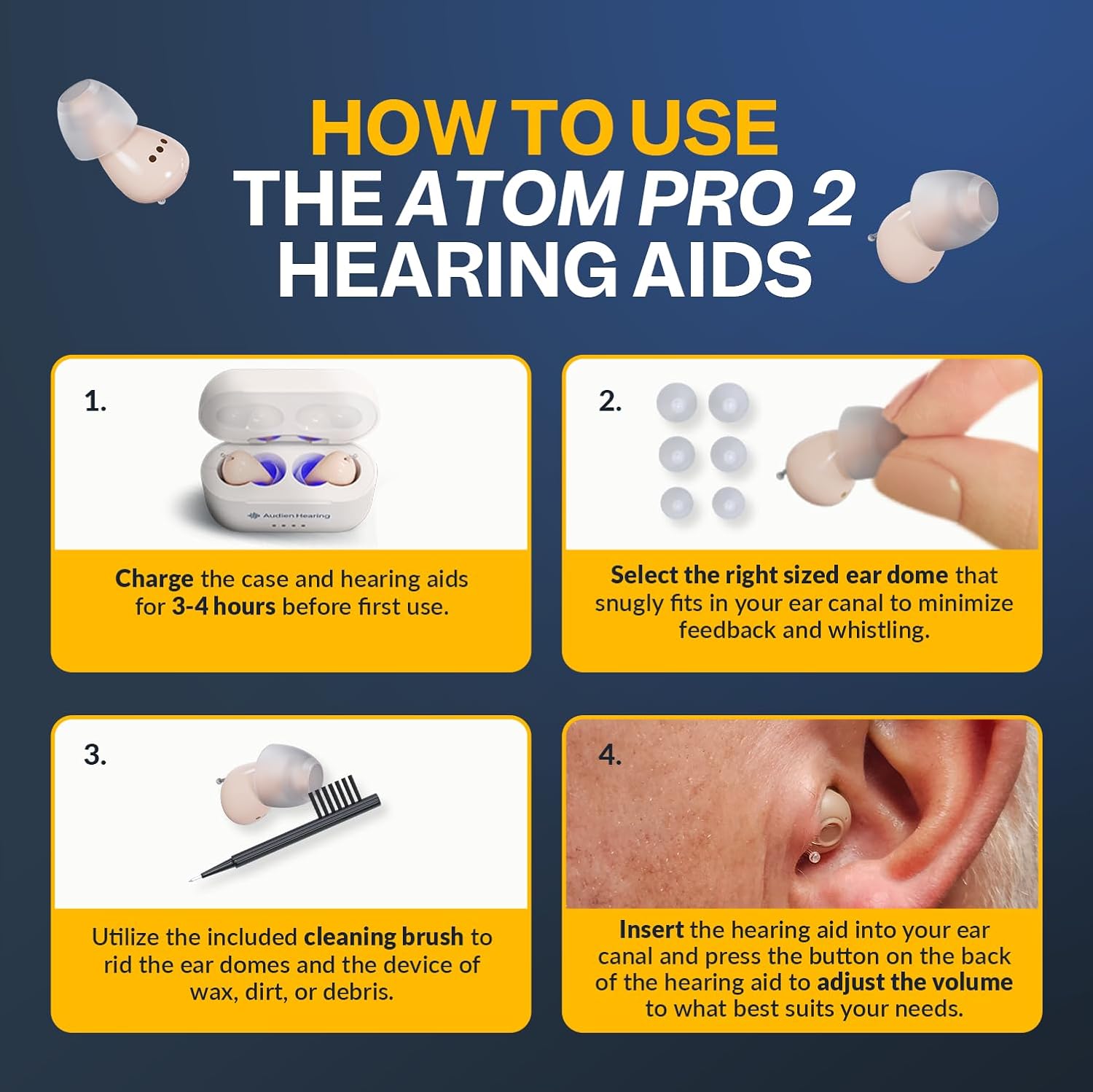 HOW TO USE
THE ATOM PRO 2
HEARING AIDS

1.

Audien Hearing

Charge the case and hearing aids for 3-4 hours before first use.

2.

Select the right sized ear dome that snugly fits in your ear canal to minimize feedback and whistling.

3.

Utilize the included cleaning brush to rid the ear domes and the device of wax, dirt, or debris.

4.

Insert the hearing aid into your ear canal and press the button on the back of the hearing aid to adjust the volume to what best suits your needs.