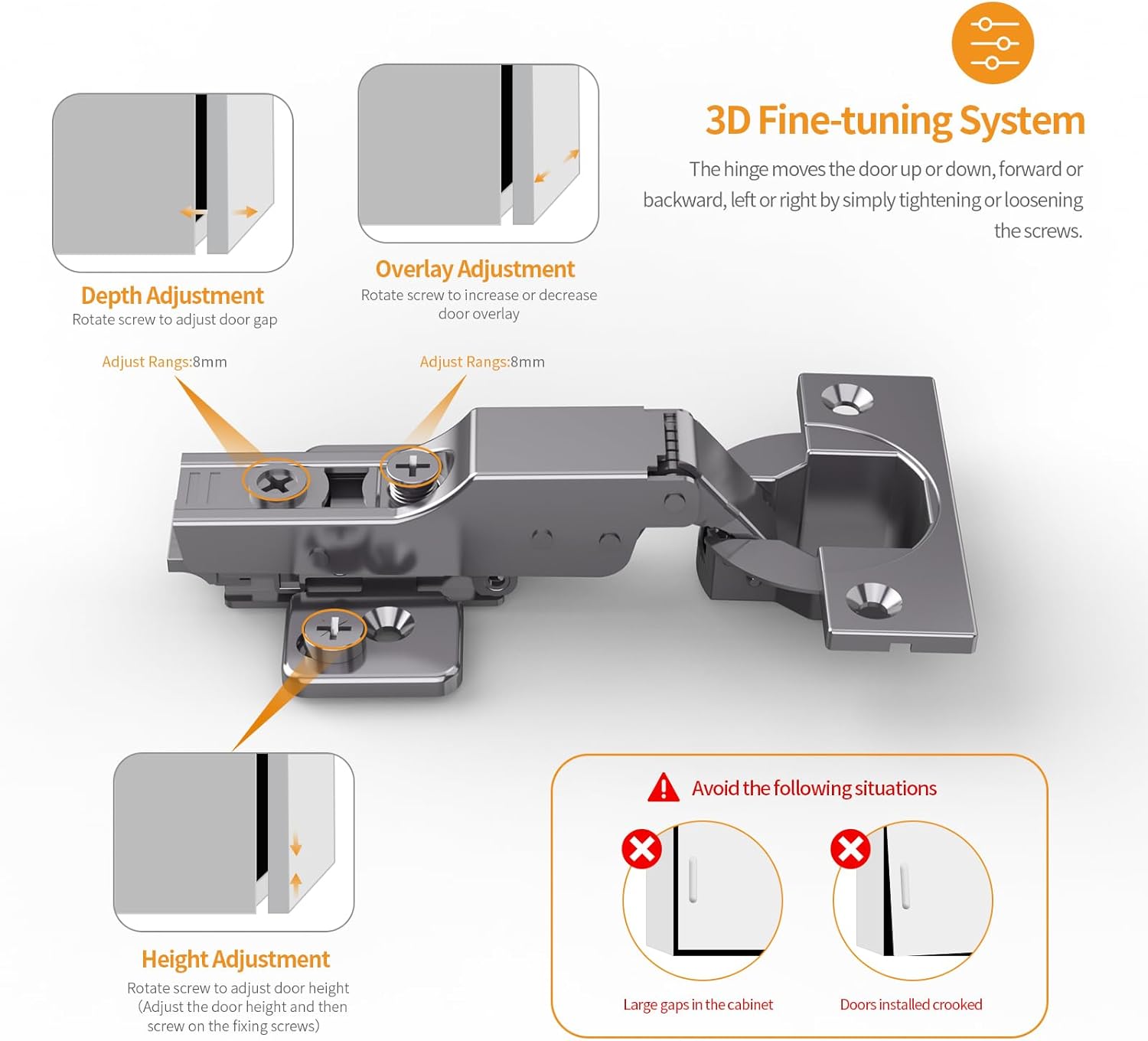 3D Fine-tuning System

The hinge moves the door up or down, forward or backward, left or right by simply tightening or loosening the screws.

Depth Adjustment
Rotate screw to adjust door gap

Overlay Adjustment
Rotate screw to increase or decrease door overlay

Adjust Rangs:8mm

Adjust Rangs:8mm

Height Adjustment
Rotate screw to adjust door height (Adjust the door height and then screw on the fixing screws)

Avoid the following situations

Large gaps in the cabinet

Doors installed crooked