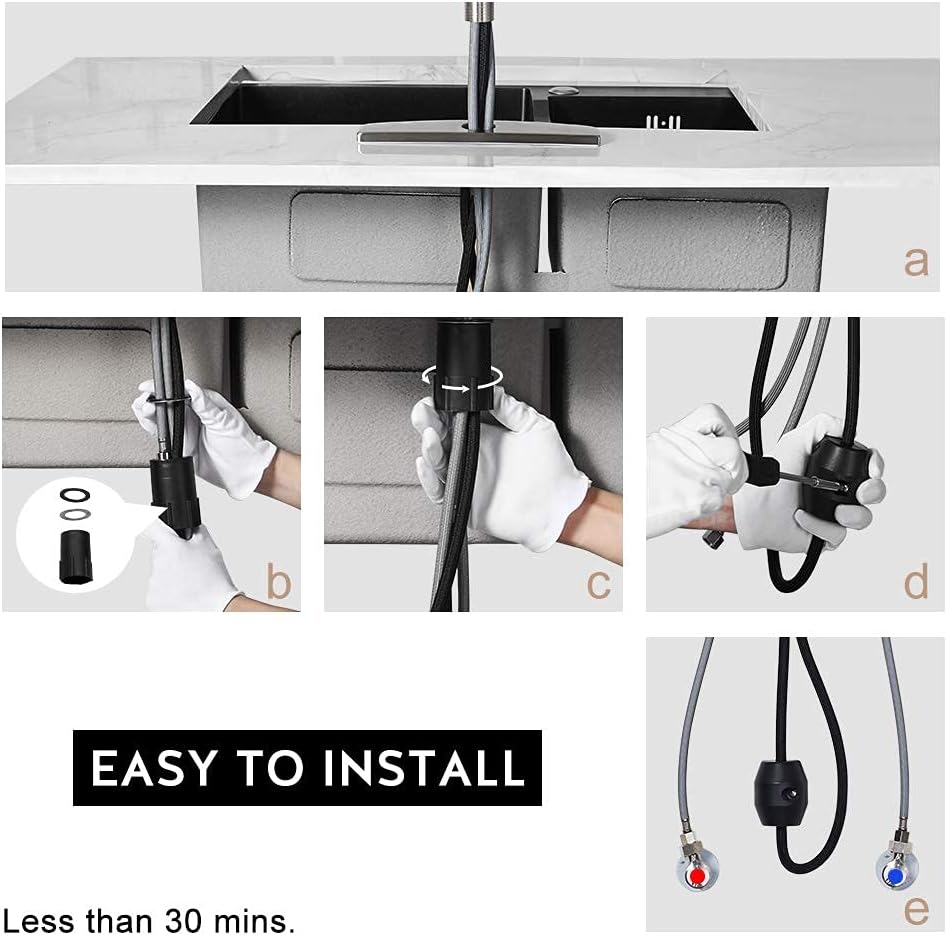 a

b

c

d

EASY TO INSTALL

Less than 30 mins.

e