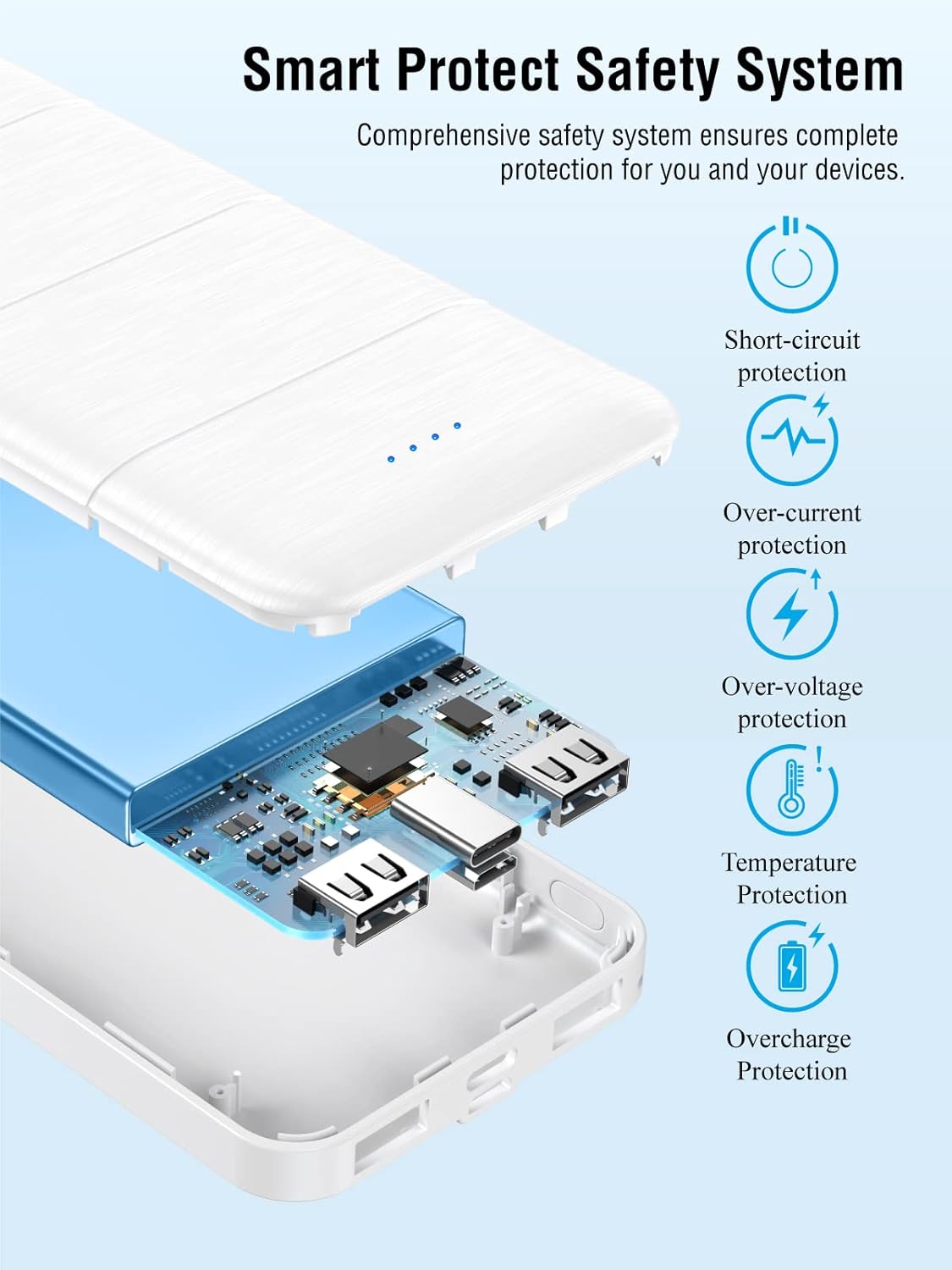 Smart Protect Safety System

Comprehensive safety system ensures complete protection for you and your devices.

Short-circuit protection

Over-current protection

Over-voltage protection

Temperature Protection

Overcharge Protection