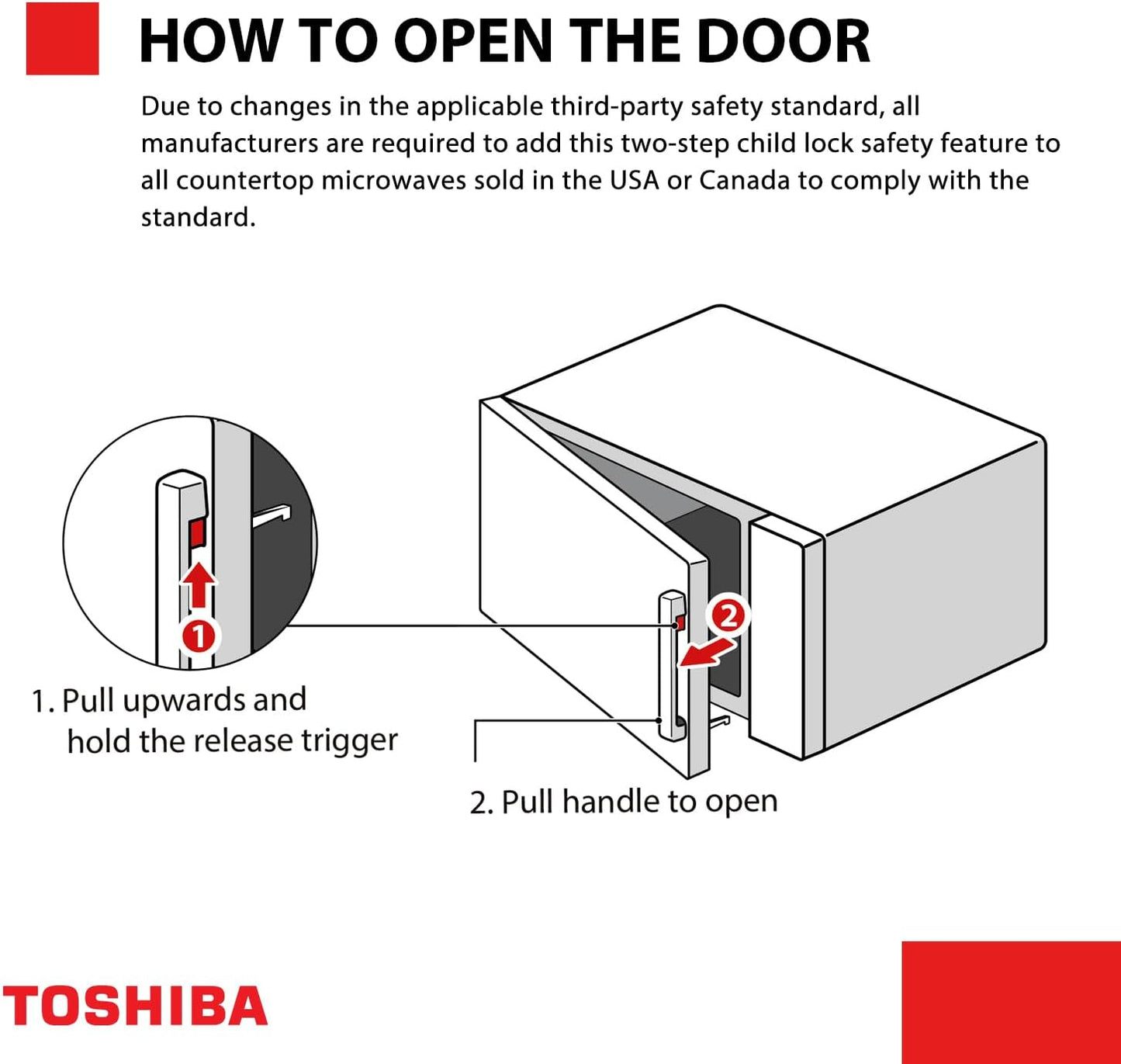 HOW TO OPEN THE DOOR

Due to changes in the applicable third-party safety standard, all manufacturers are required to add this two-step child lock safety feature to all countertop microwaves sold in the USA or Canada to comply with the standard.

1

2

1. Pull upwards and hold the release trigger

2. Pull handle to open

TOSHIBA