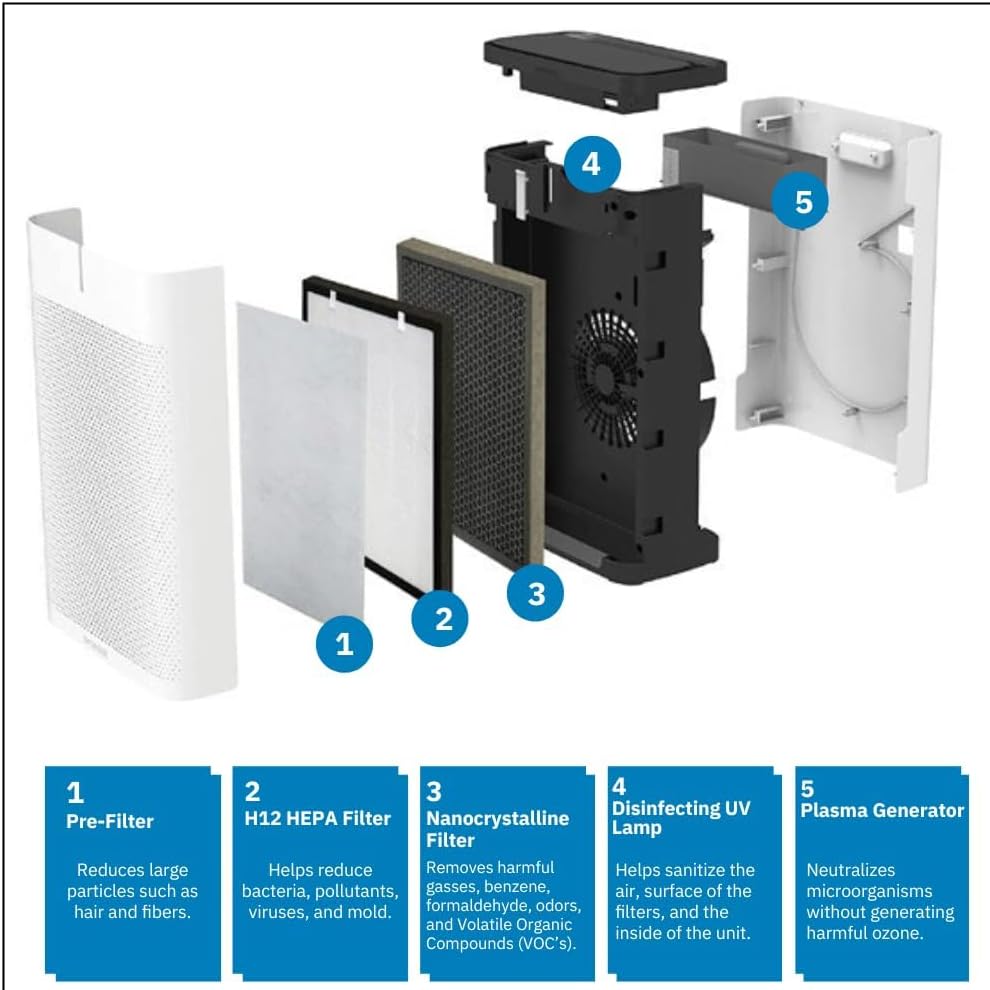 4

5

1

2

3

1
Pre-Filter

Reduces large particles such as hair and fibers.

2
H12 HEPA Filter

Helps reduce bacteria, pollutants, viruses, and mold.

3
Nanocrystalline Filter

Removes harmful gasses, benzene, formaldehyde, odors, and Volatile Organic Compounds (VOC's).

4
Disinfecting UV Lamp

Helps sanitize the air, surface of the filters, and the inside of the unit.

5
Plasma Generator

Neutralizes microorganisms without generating harmful ozone.