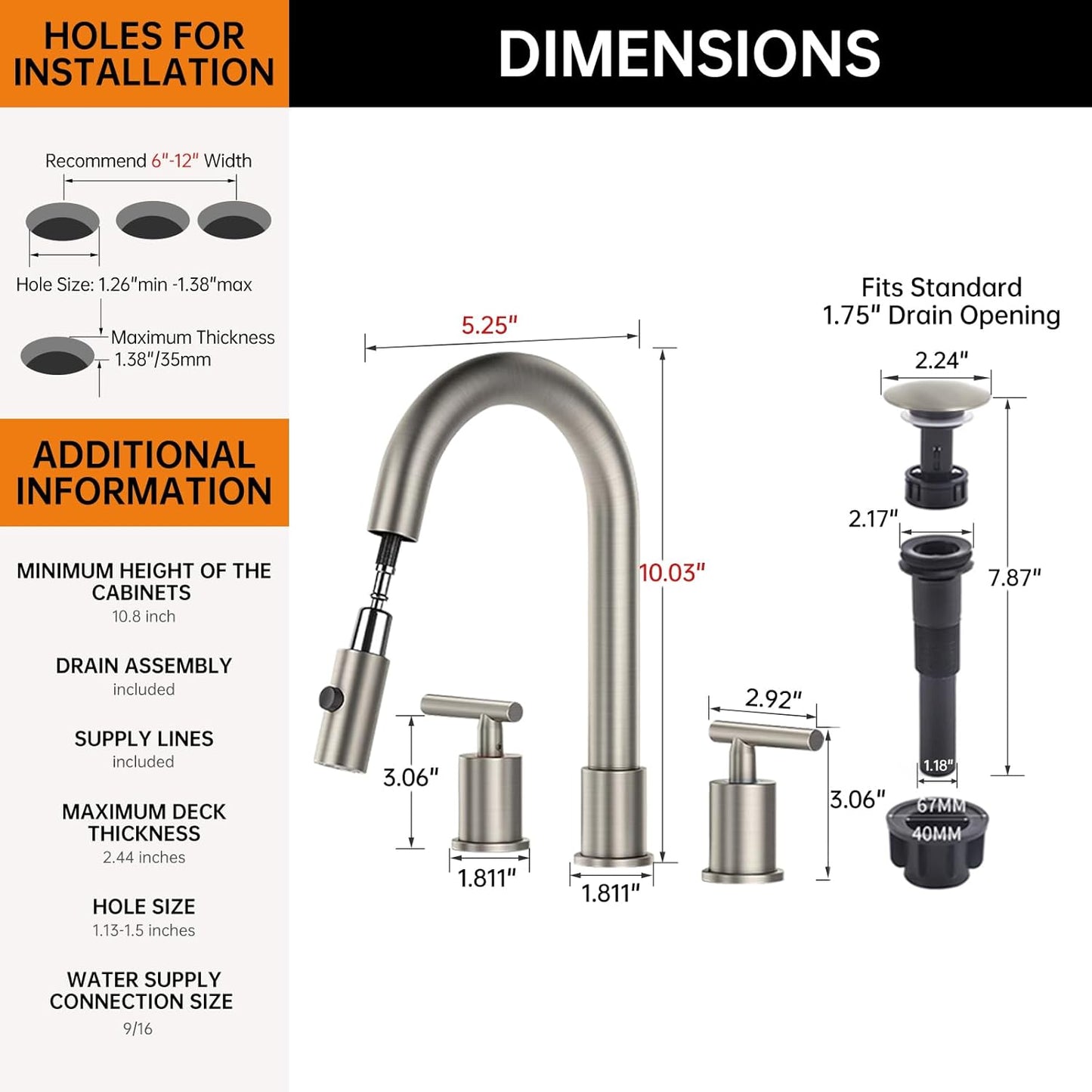 HOLES FOR INSTALLATION

Recommend 6"-12" Width

Hole Size: 1.26"min -1.38"max

Maximum Thickness 1.38"/35mm

ADDITIONAL INFORMATION

MINIMUM HEIGHT OF THE CABINETS
10.8 inch

DRAIN ASSEMBLY
included

SUPPLY LINES
included

MAXIMUM DECK THICKNESS
2.44 inches

HOLE SIZE
1.13-1.5 inches

WATER SUPPLY CONNECTION SIZE
9/16

DIMENSIONS

5.25"

10.03"

3.06"

1.811"

1.811"

2.92"

3.06"

Fits Standard 1.75" Drain Opening

2.24"

2.17"

7.87"

1.18"

67MM

40MM