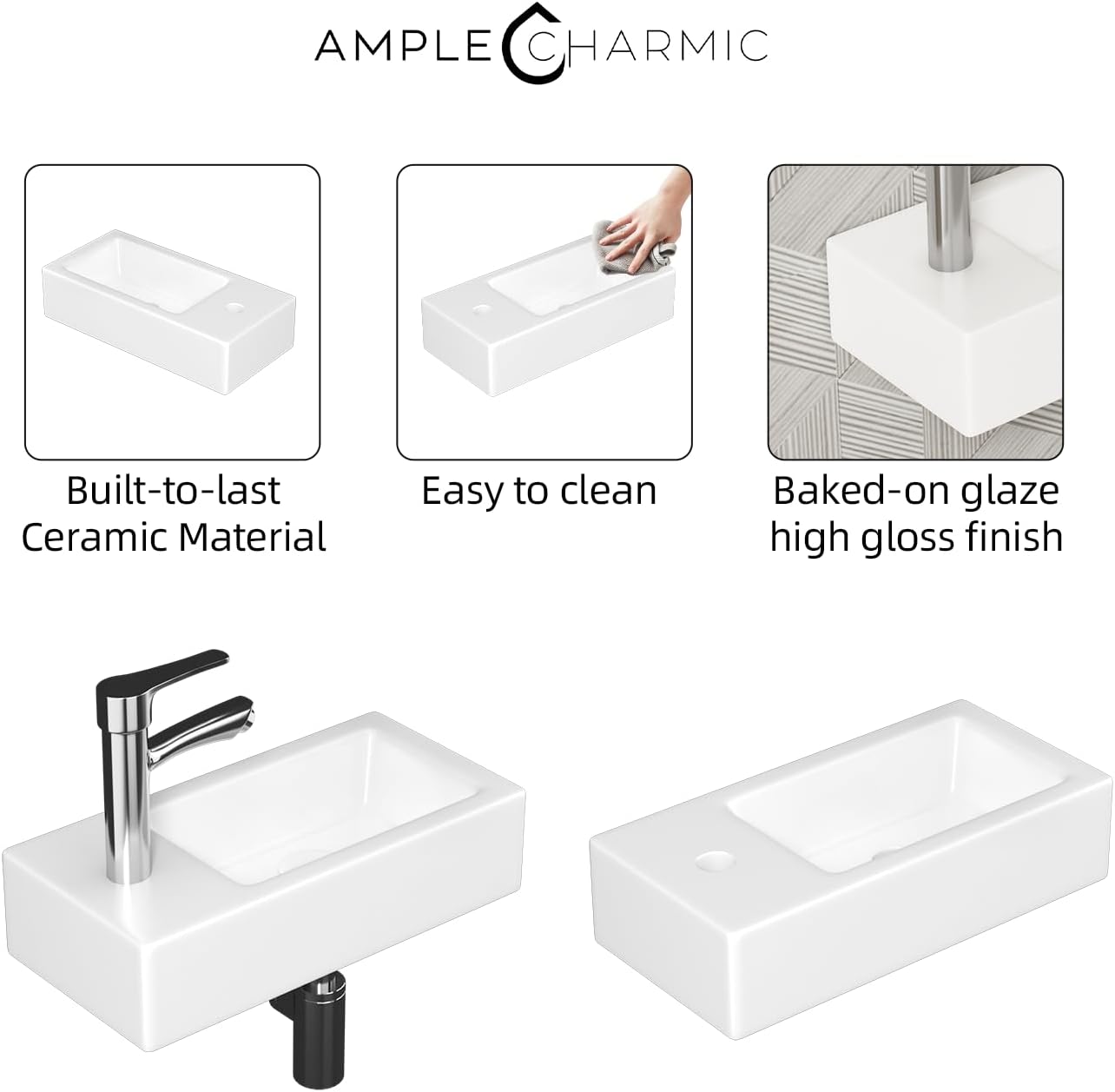 AMPLE CHARMIC

Built-to-last Ceramic Material

Easy to clean

Baked-on glaze high gloss finish