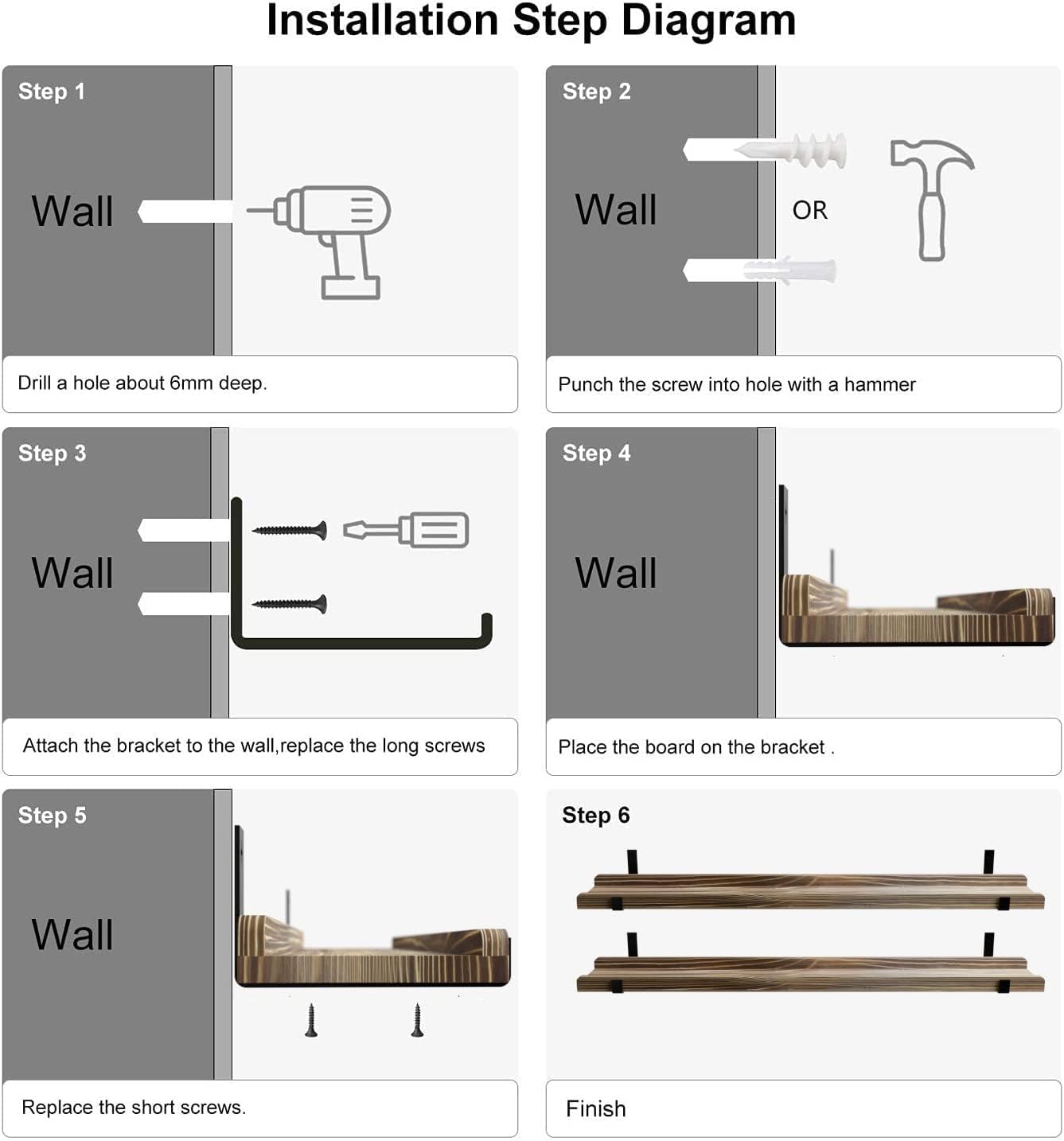 Installation Step Diagram

Step 1

Wall

Drill a hole about 6mm deep.

Step 2

Wall

OR

Punch the screw into hole with a hammer

Step 3

Wall

Attach the bracket to the wall,replace the long screws

Step 4

Wall

Place the board on the bracket .

Step 5

Wall

Replace the short screws.

Step 6

Finish