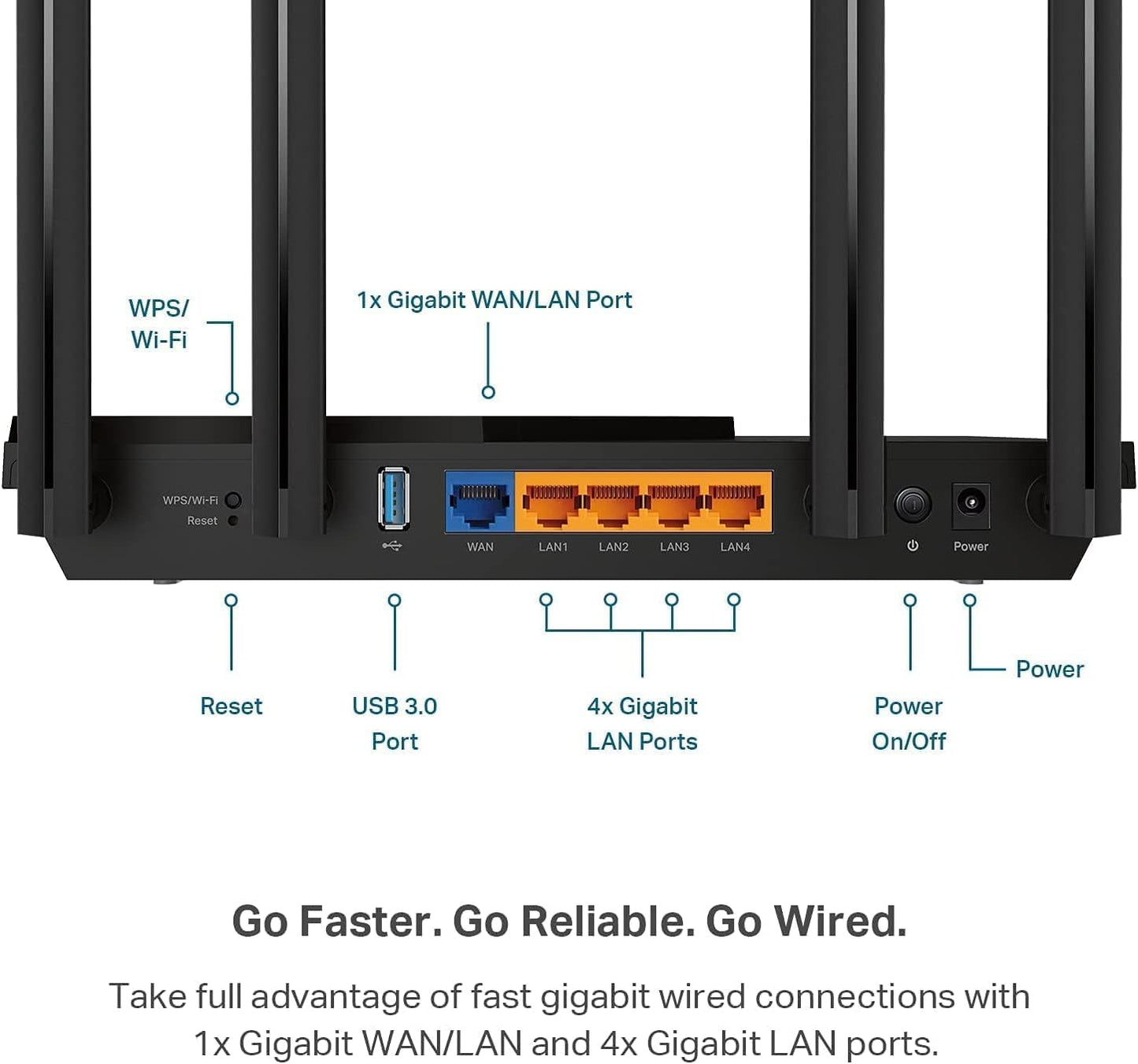 WPS/
Wi-Fi

1x Gigabit WAN/LAN Port

WPS/Wi-Fi
Reset

WAN LAN1 LAN2 LAN3 LAN4

Power

Reset

USB 3.0
Port

4x Gigabit
LAN Ports

Power
On/Off

Power

Go Faster. Go Reliable. Go Wired.

Take full advantage of fast gigabit wired connections with 1x Gigabit WAN/LAN and 4x Gigabit LAN ports.