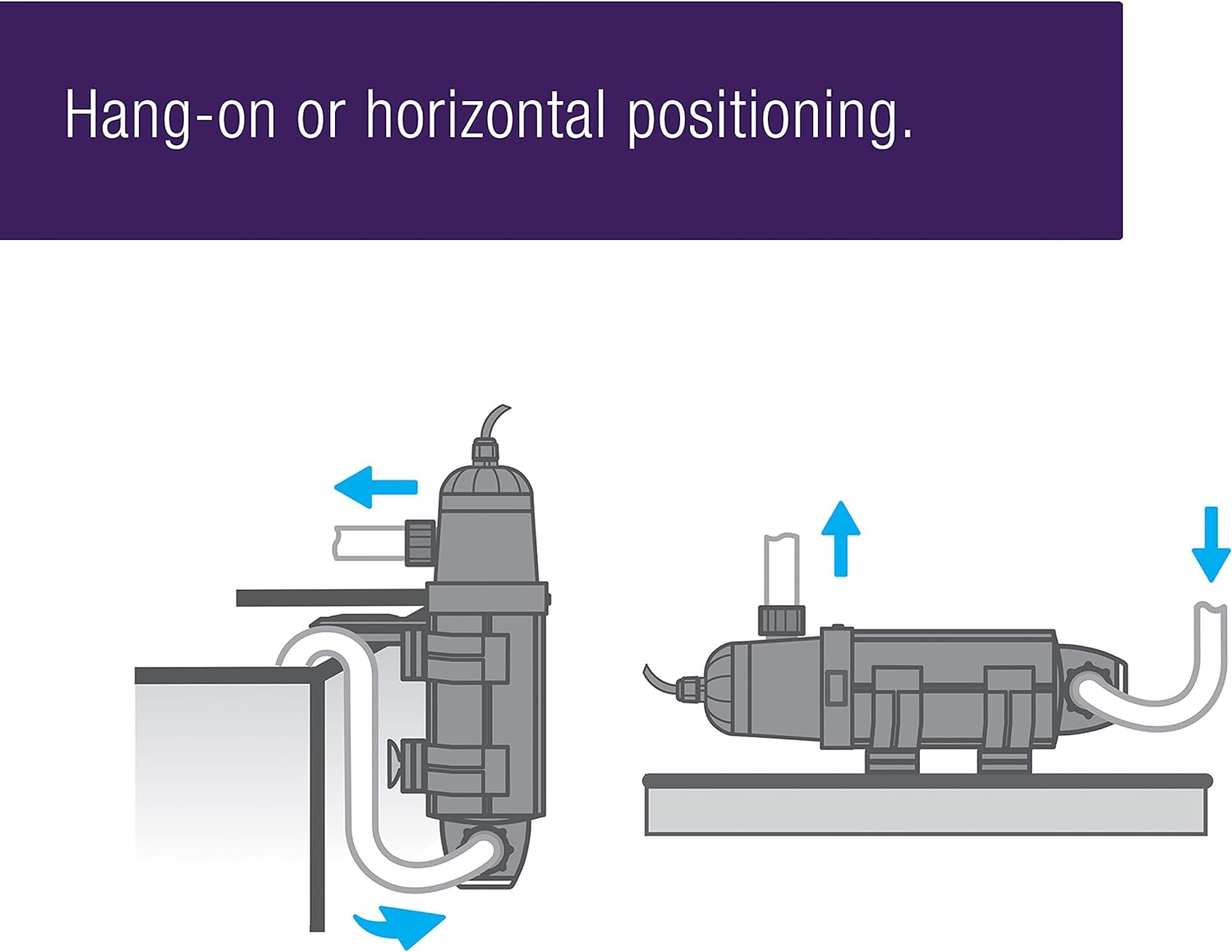 Hang-on or horizontal positioning.