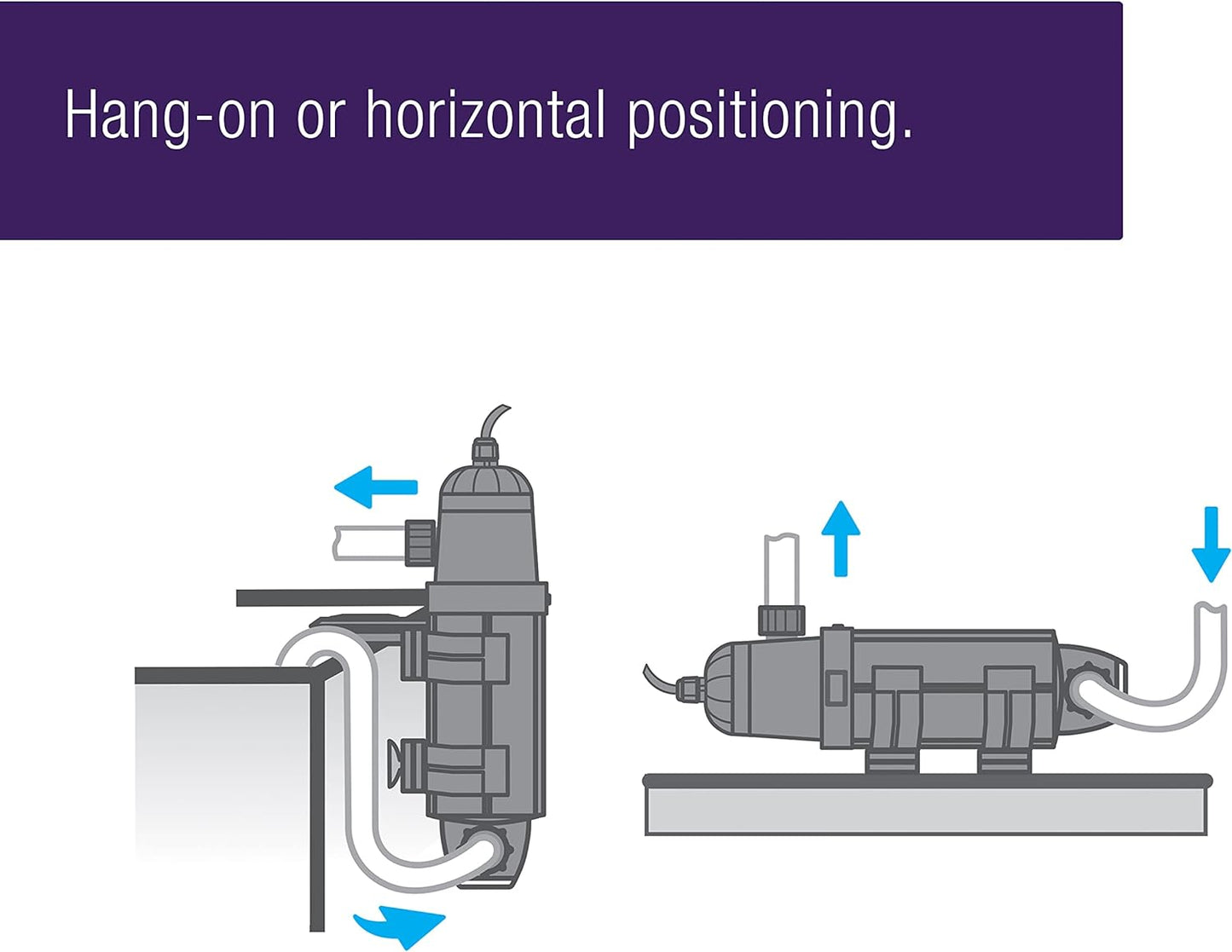 Hang-on or horizontal positioning.