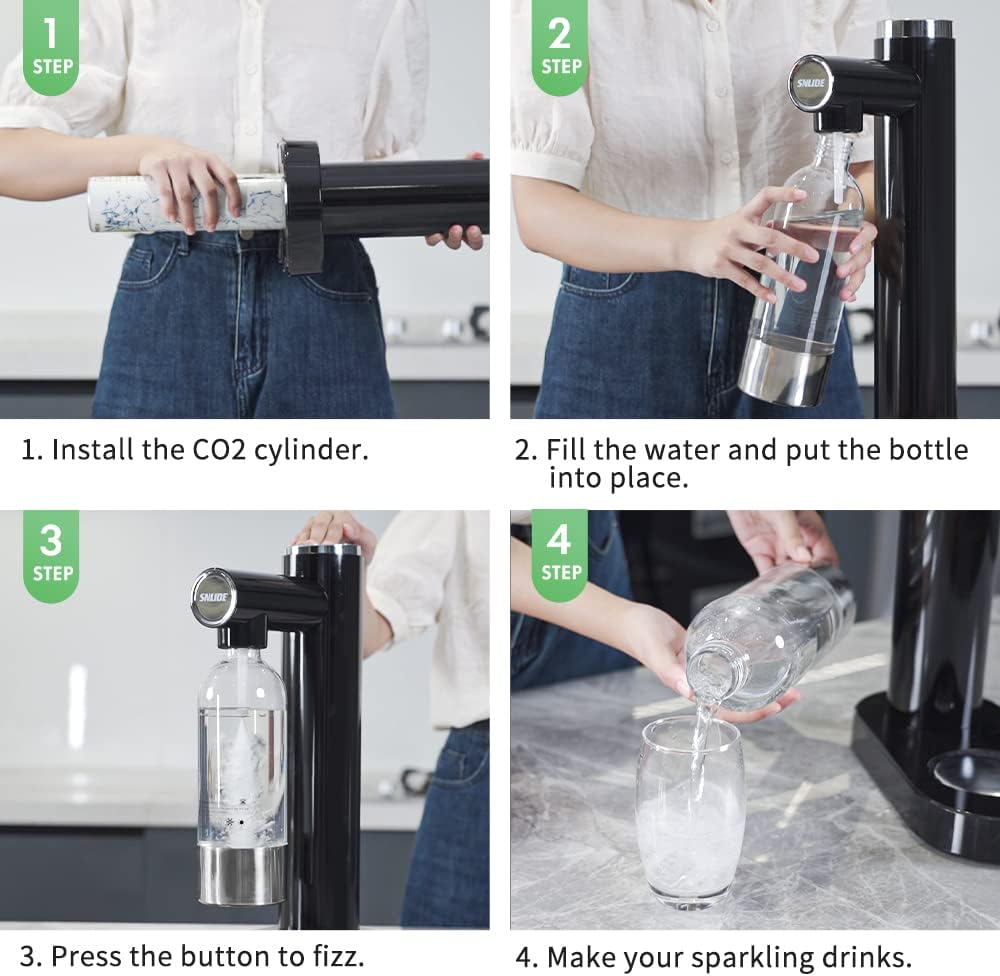 1
STEP

1. Install the CO2 cylinder.

2
STEP

SNLIDE

2. Fill the water and put the bottle into place.

3
STEP

SNLIDE

3. Press the button to fizz.

4
STEP

4. Make your sparkling drinks.