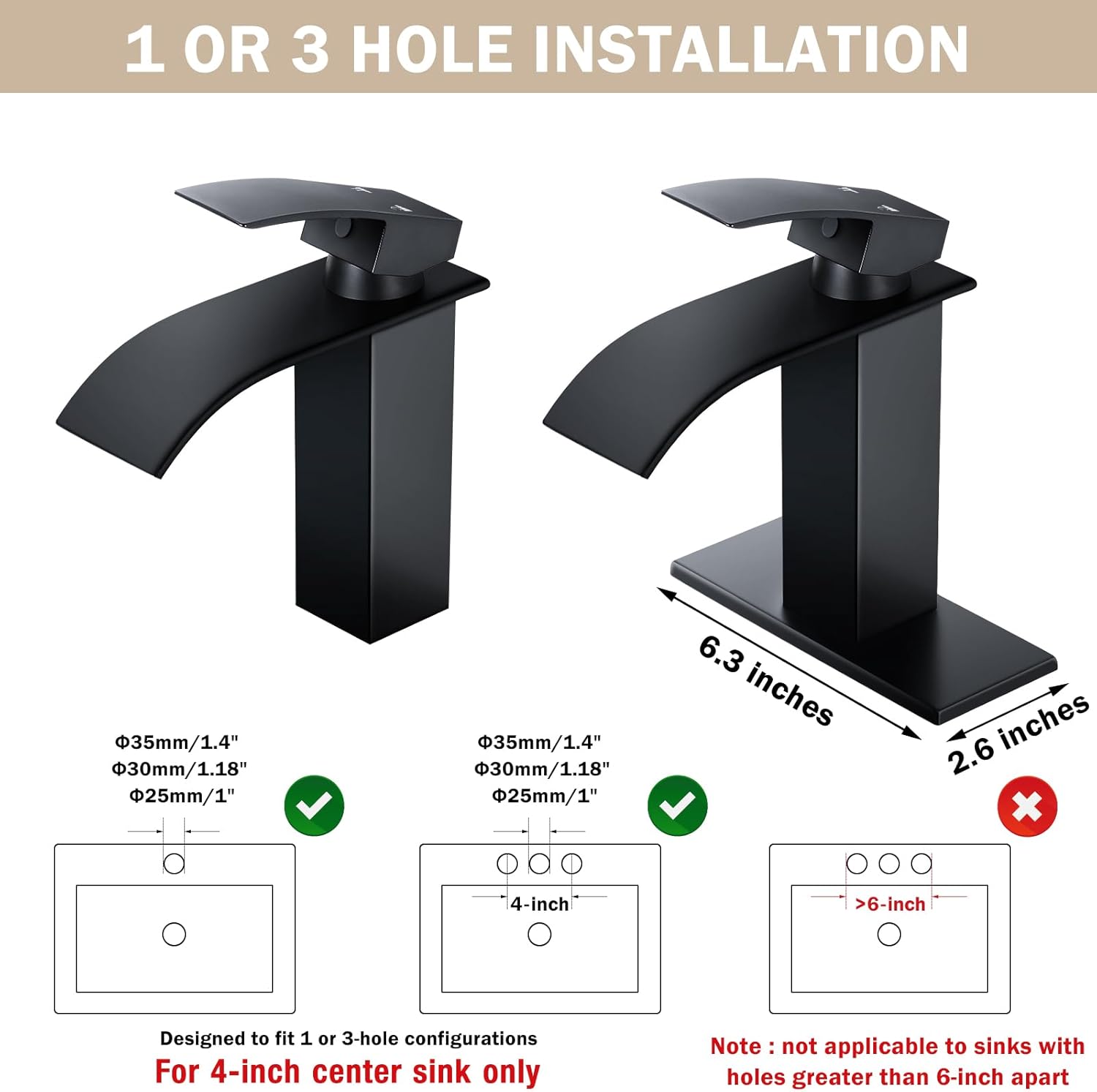 1 OR 3 HOLE INSTALLATION

6.3 inches

2.6 inches

Φ35mm/1.4"
Φ30mm/1.18"
Φ25mm/1"

Φ35mm/1.4"
Φ30mm/1.18"
Φ25mm/1"

4-inch

>6-inch

Designed to fit 1 or 3-hole configurations
For 4-inch center sink only

Note : not applicable to sinks with holes greater than 6-inch apart