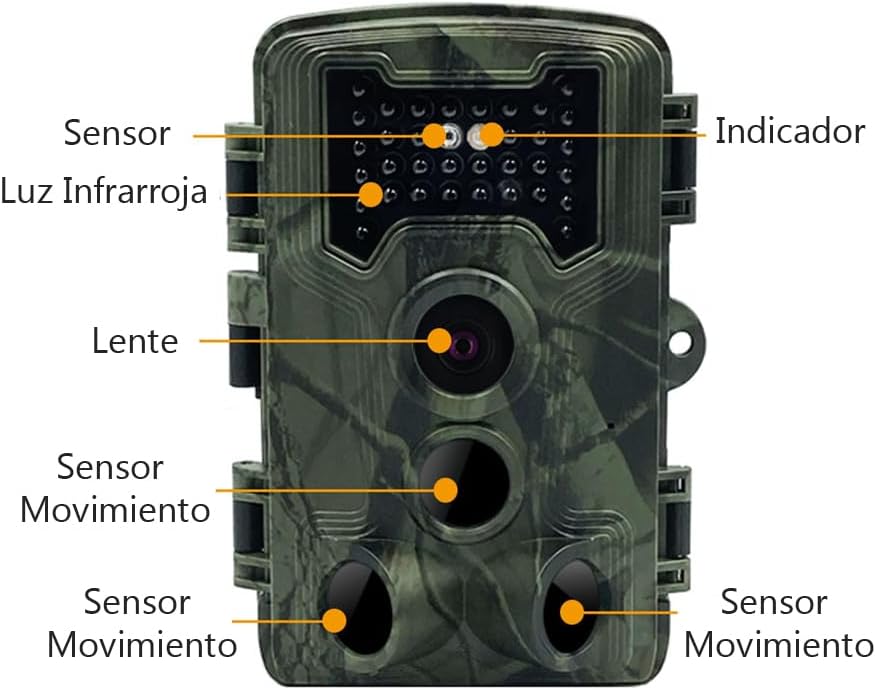 Sensor
Indicador
Luz Infrarroja
Lente
Sensor Movimiento
Sensor Movimiento
Sensor Movimiento