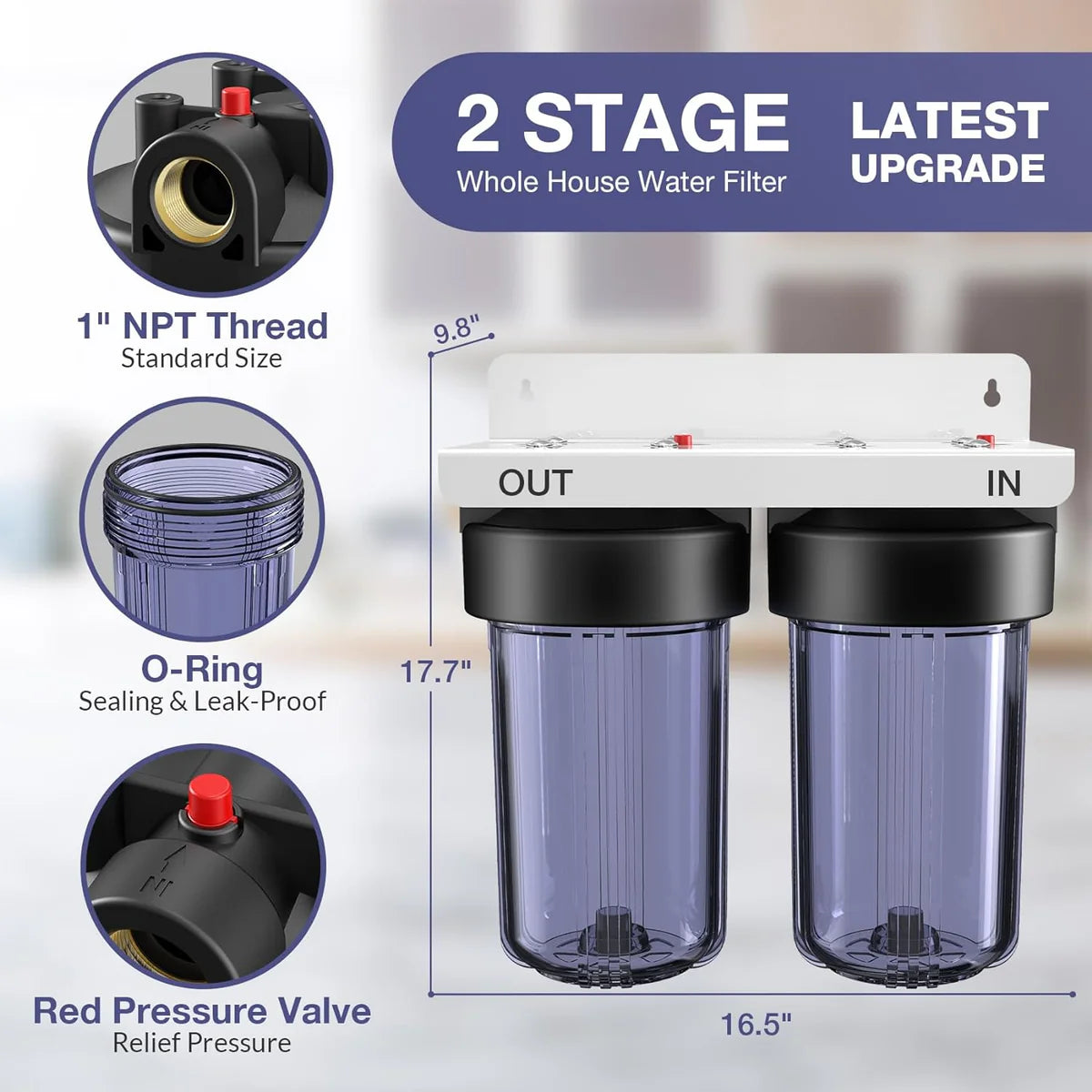 2 STAGE
Whole House Water Filter

LATEST UPGRADE

1" NPT Thread
Standard Size

O-Ring
Sealing & Leak-Proof

Red Pressure Valve
Relief Pressure

9.8"

OUT

IN

17.7"

16.5"