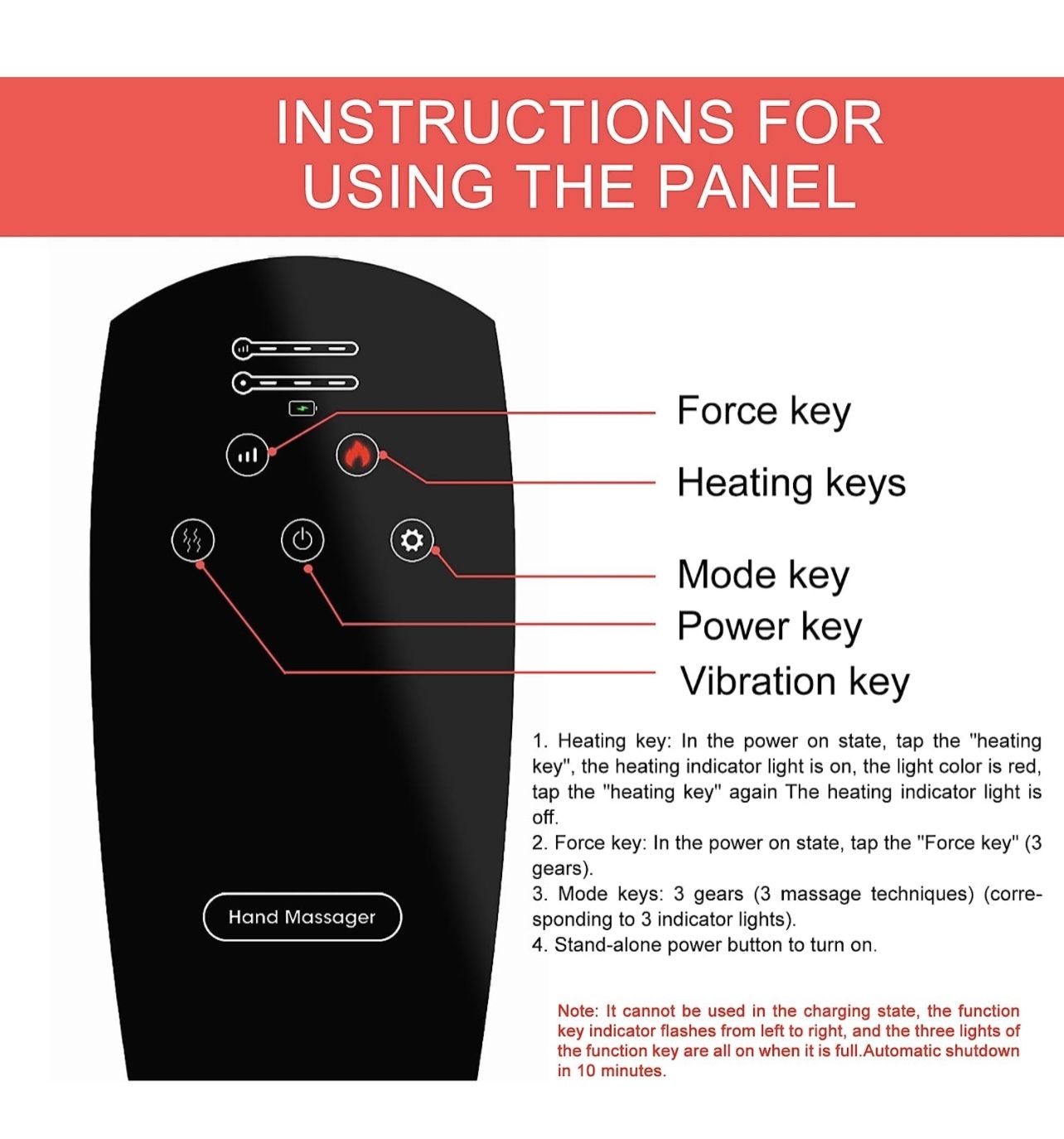 INSTRUCTIONS FOR USING THE PANEL

Force key

Heating keys

Mode key

Power key

Vibration key

Hand Massager

1. Heating key: In the power on state, tap the "heating key", the heating indicator light is on, the light color is red, tap the "heating key" again The heating indicator light is off.
2. Force key: In the power on state, tap the "Force key" (3 gears).
3. Mode keys: 3 gears (3 massage techniques) (corresponding to 3 indicator lights).
4. Stand-alone power button to turn on.

Note: It cannot be used in the charging state, the function key indicator flashes from left to right, and the three lights of the function key are all on when it is full.Automatic shutdown in 10 minutes.