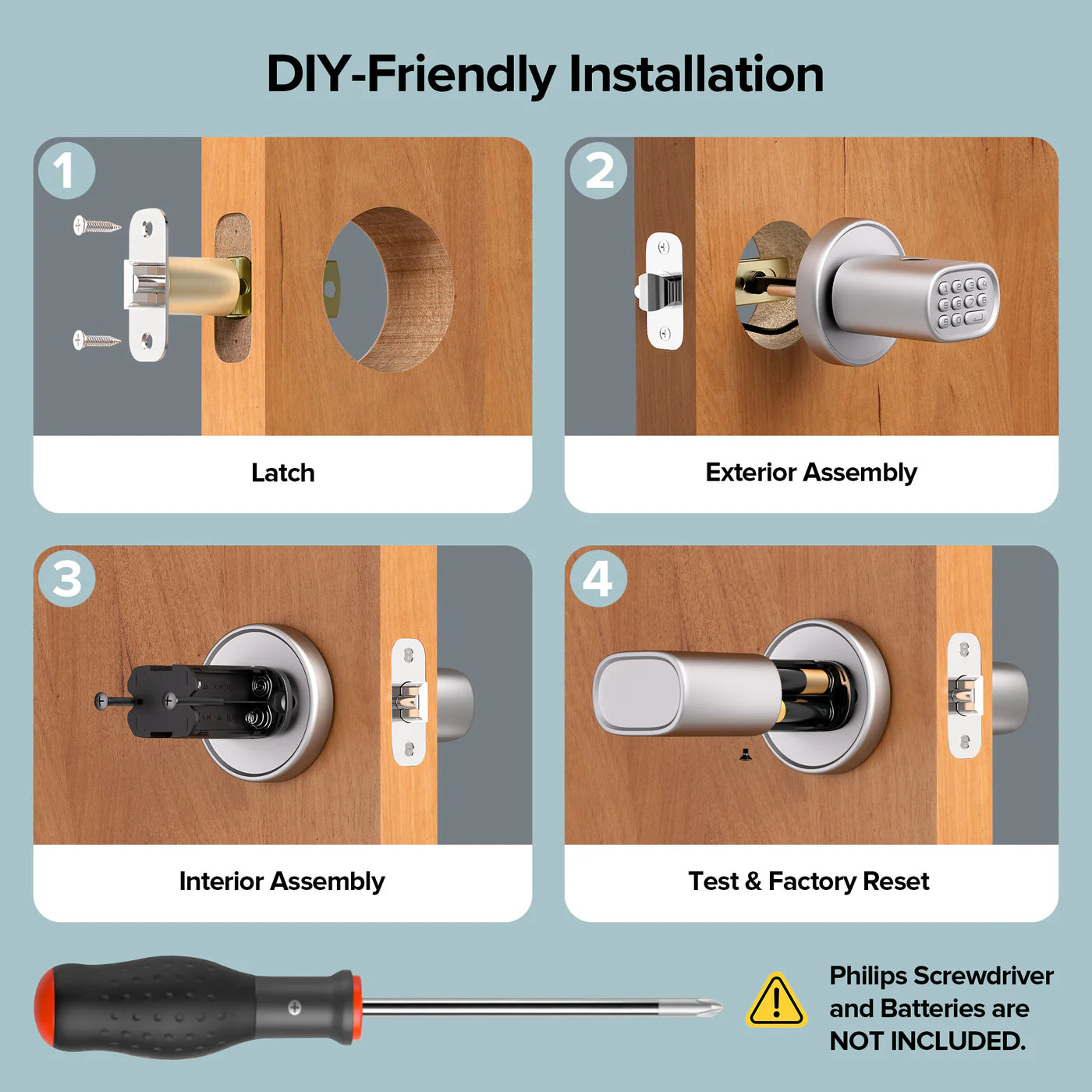 DIY-Friendly Installation

1

Latch

2

Exterior Assembly

3

Interior Assembly

4

Test & Factory Reset

Philips Screwdriver and Batteries are NOT INCLUDED.