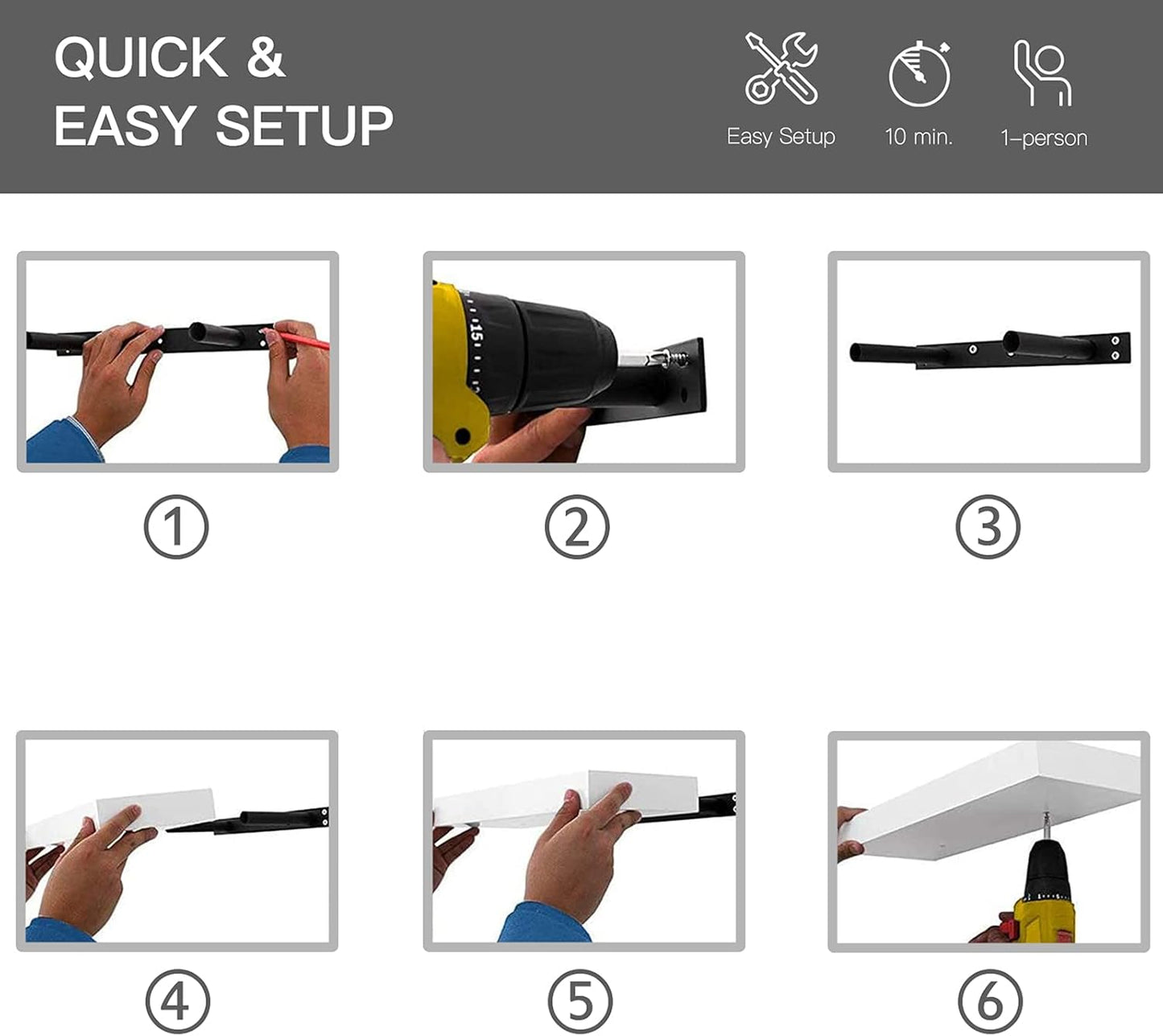 QUICK &
EASY SETUP

Easy Setup

10 min.

1-person

15

①

②

③

④

⑤

⑥