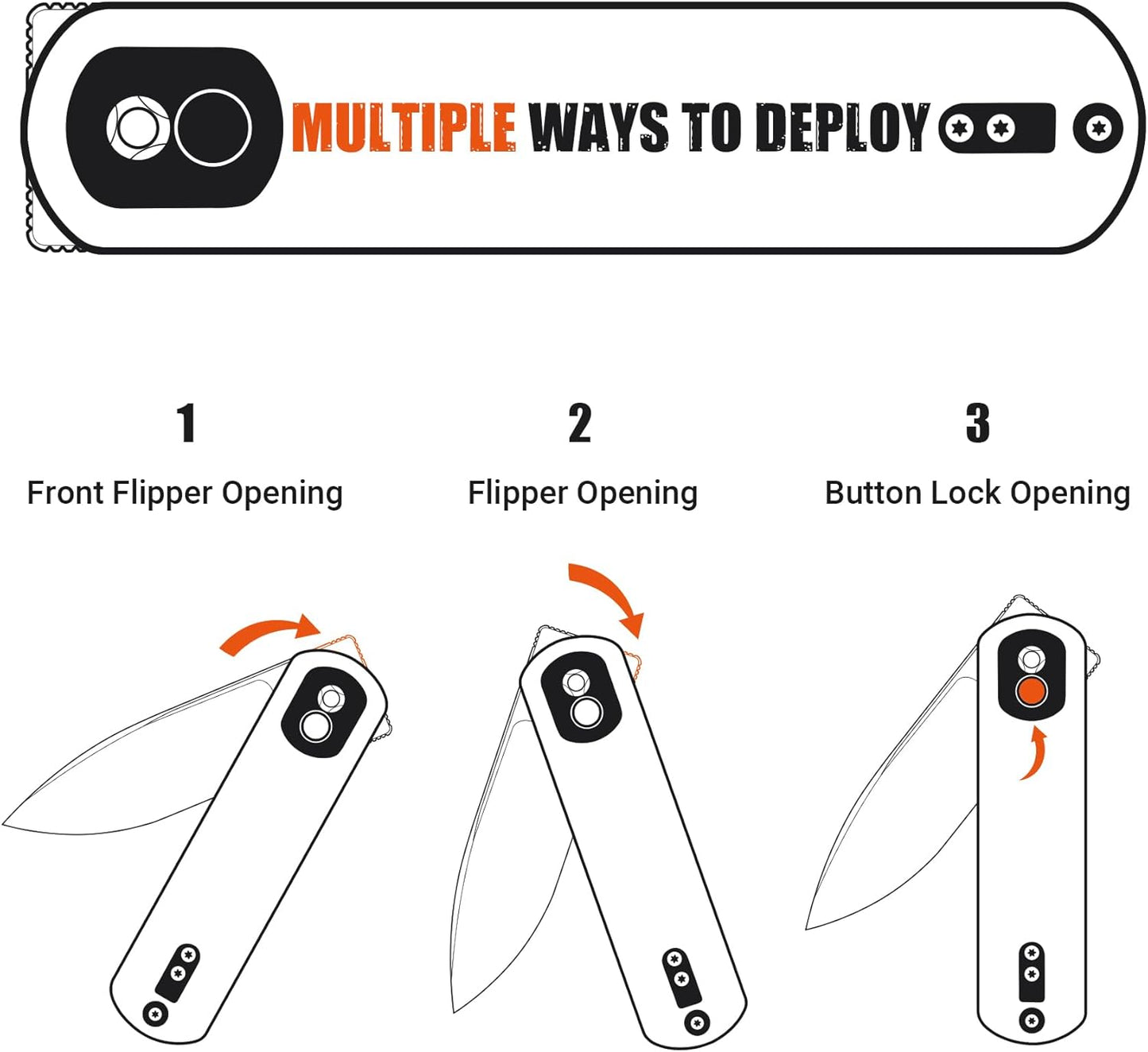 MULTIPLE WAYS TO DEPLOY

1
Front Flipper Opening

2
Flipper Opening

3
Button Lock Opening